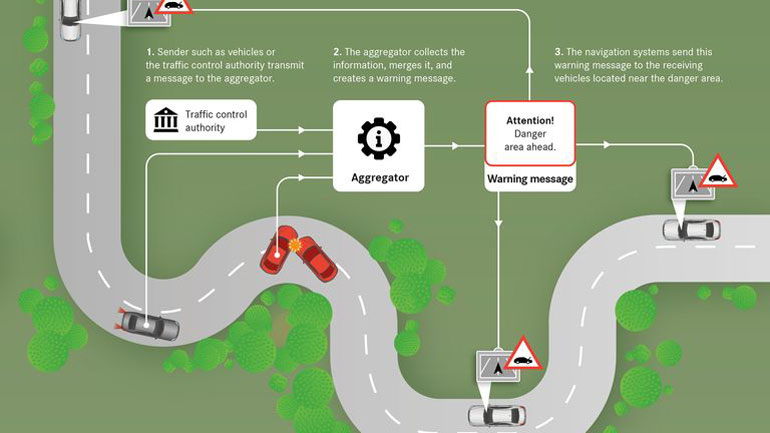 1. Sender such as vehicles or the traffic control authority transmit a message to the aggregator.

2. The aggregator collects the information, merges it, and creates a warning message.

3. The navigation systems send this warning message to the receiving vehicles located near the danger area.

Traffic control authority

Aggregator

Attention! Danger area ahead.

Warning message