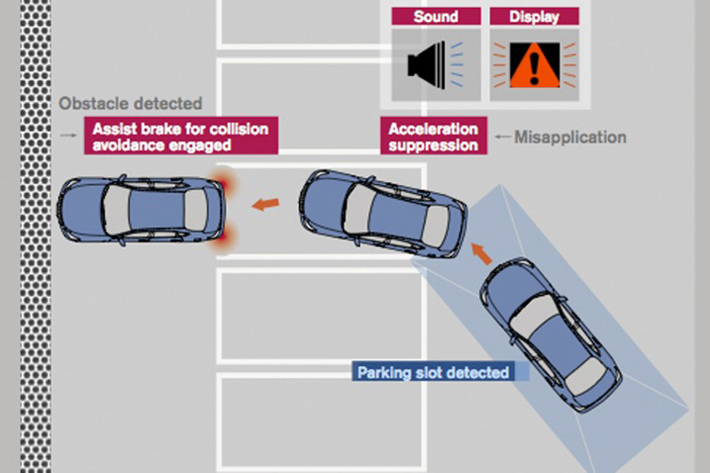 Sound

Display

Obstacle detected

Assist brake for collision avoidance engaged

Acceleration suppression

Misapplication

Parking slot detected